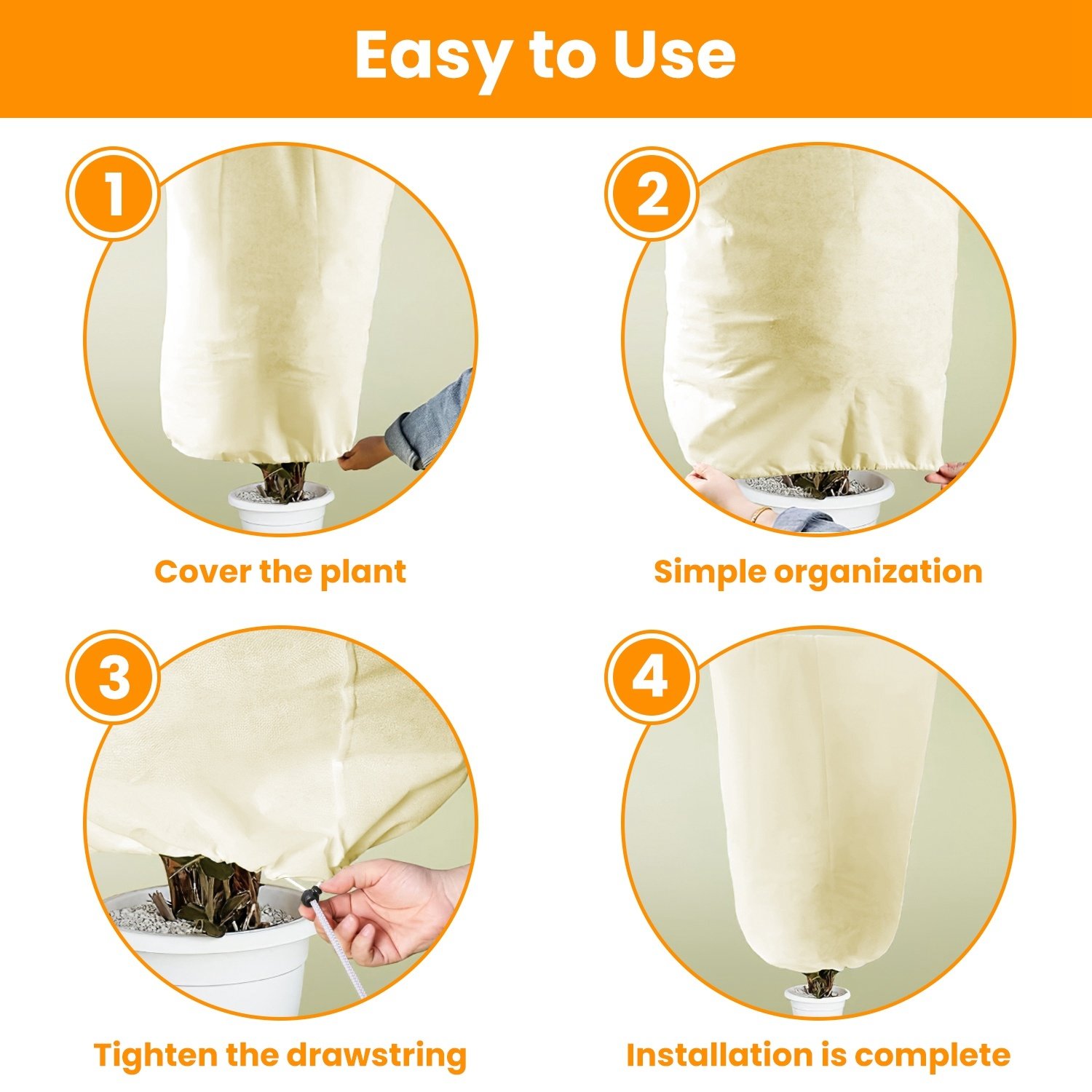 Easy to Use

1

Cover the plant

2

Simple organization

3

Tighten the drawstring

4

Installation is complete